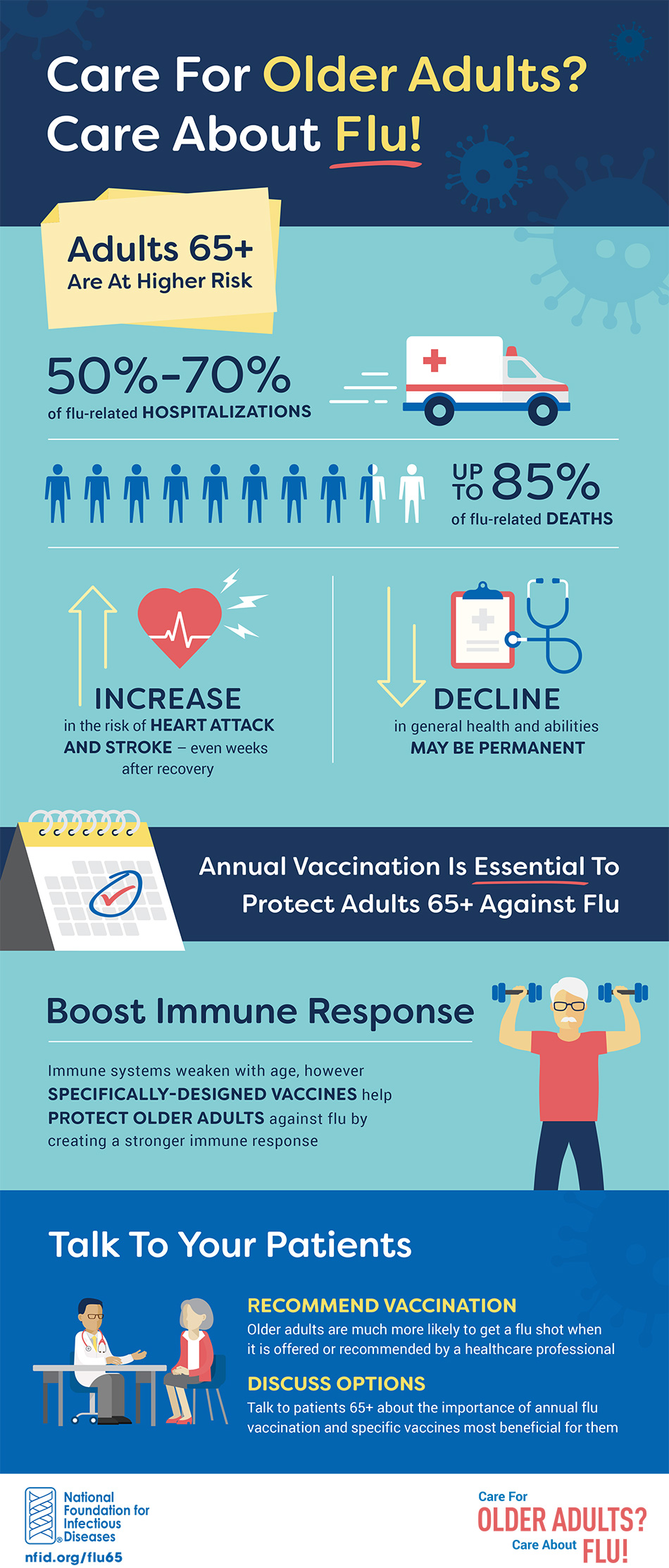 Care For Older Adults?
Care About Flu!

Adults 65+
Are At Higher Risk

50%-70%
of flu-related HOSPITALIZATIONS

UP TO 85%
of flu-related DEATHS

INCREASE
in the risk of HEART ATTACK AND STROKE – even weeks after recovery

DECLINE
in general health and abilities
MAY BE PERMANENT

Annual Vaccination Is Essential To Protect Adults 65+ Against Flu

Boost Immune Response

Immune systems weaken with age, however SPECIFICALLY-DESIGNED VACCINES help PROTECT OLDER ADULTS against flu by creating a stronger immune response

Talk To Your Patients

RECOMMEND VACCINATION
Older adults are much more likely to get a flu shot when it is offered or recommended by a healthcare professional

DISCUSS OPTIONS
Talk to patients 65+ about the importance of annual flu vaccination and specific vaccines most beneficial for them

National Foundation for Infectious Diseases
nfid.org/flu65

Care For
OLDER ADULTS?
Care About
FLU!