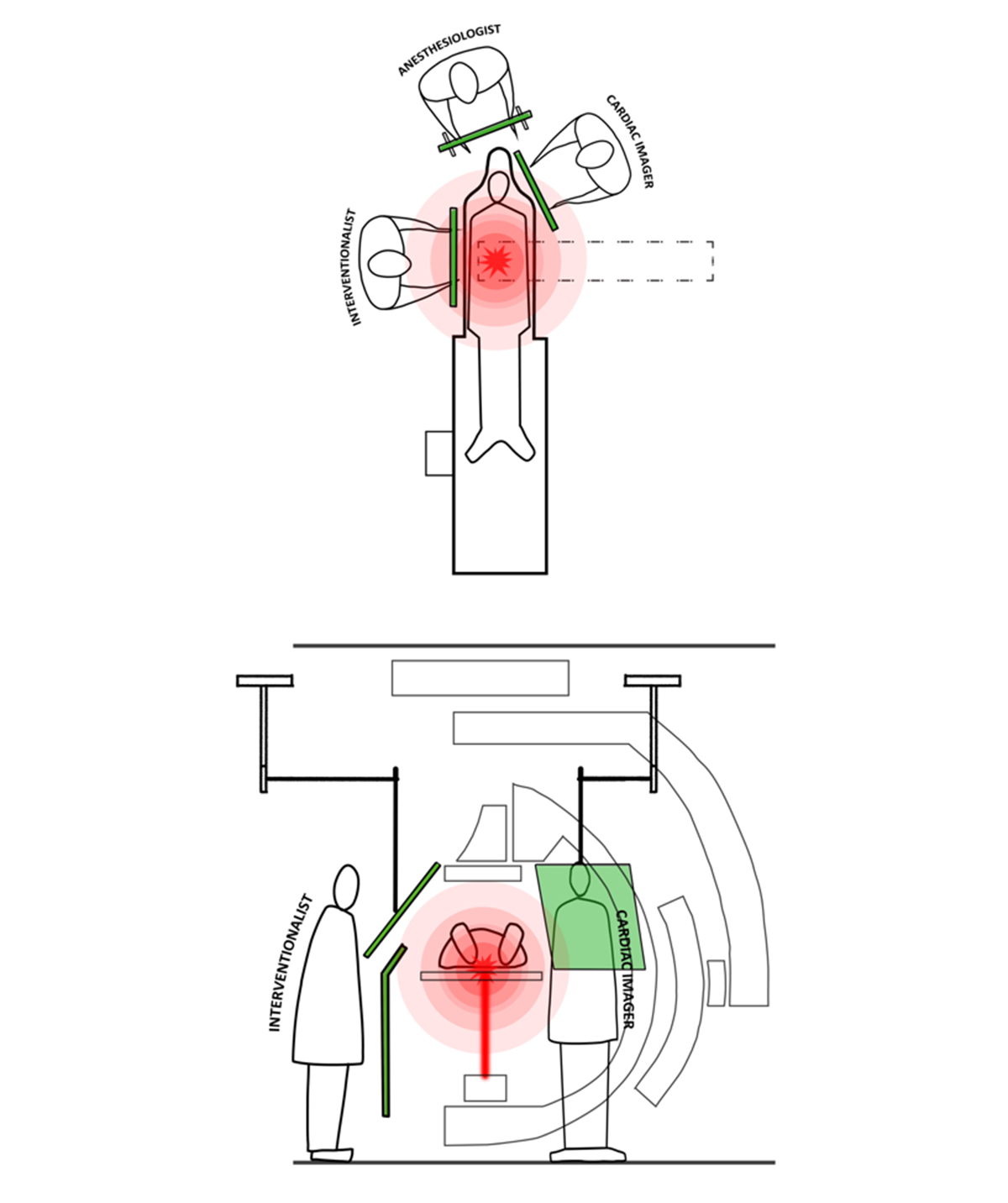 ANESTHESIOLOGIST

CARDIAC IMAGER

INTERVENTIONALIST

INTERVENTIONALIST

CARDIAC IMAGER