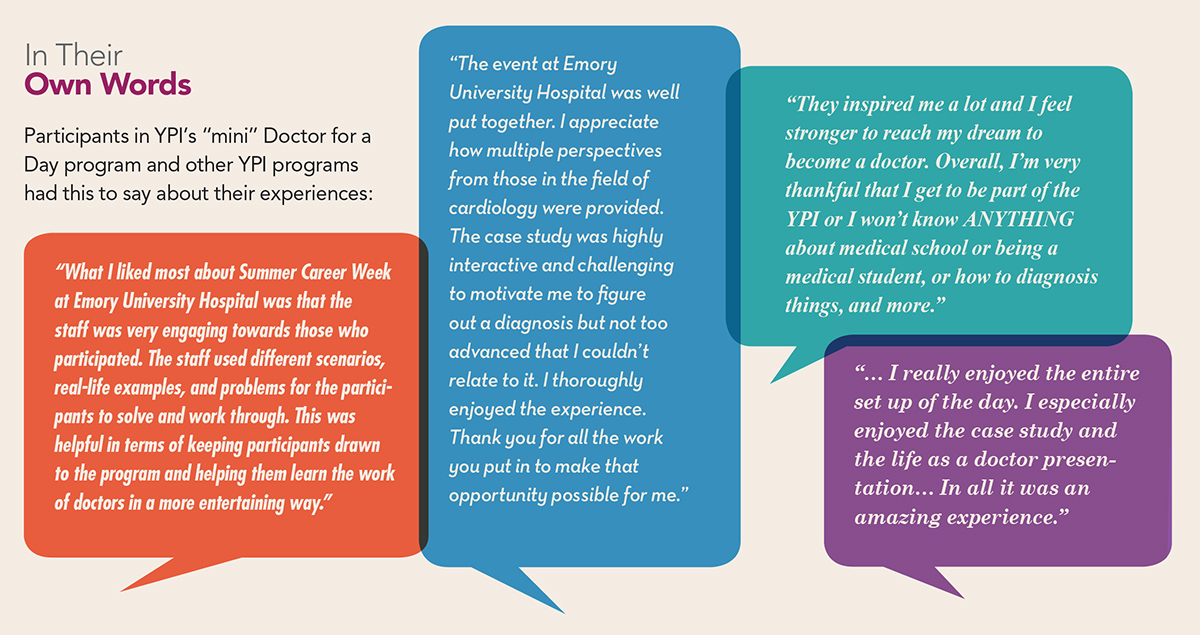 In Their
Own Words

Participants in YPI's "mini" Doctor for a Day program and other YPI programs had this to say about their experiences:

"What I liked most about Summer Career Week at Emory University Hospital was that the staff was very engaging towards those who participated. The staff used different scenarios, real-life examples, and problems for the participants to solve and work through. This was helpful in terms of keeping participants drawn to the program and helping them learn the work of doctors in a more entertaining way."

"The event at Emory University Hospital was well put together. I appreciate how multiple perspectives from those in the field of cardiology were provided. The case study was highly interactive and challenging to motivate me to figure out a diagnosis but not too advanced that I couldn't relate to it. I thoroughly enjoyed the experience. Thank you for all the work you put in to make that opportunity possible for me."

"They inspired me a lot and I feel stronger to reach my dream to become a doctor. Overall, I'm very thankful that I get to be part of the YPI or I won't know ANYTHING about medical school or being a medical student, or how to diagnosis things, and more."

"... I really enjoyed the entire set up of the day. I especially enjoyed the case study and the life as a doctor presentation... In all it was an amazing experience."