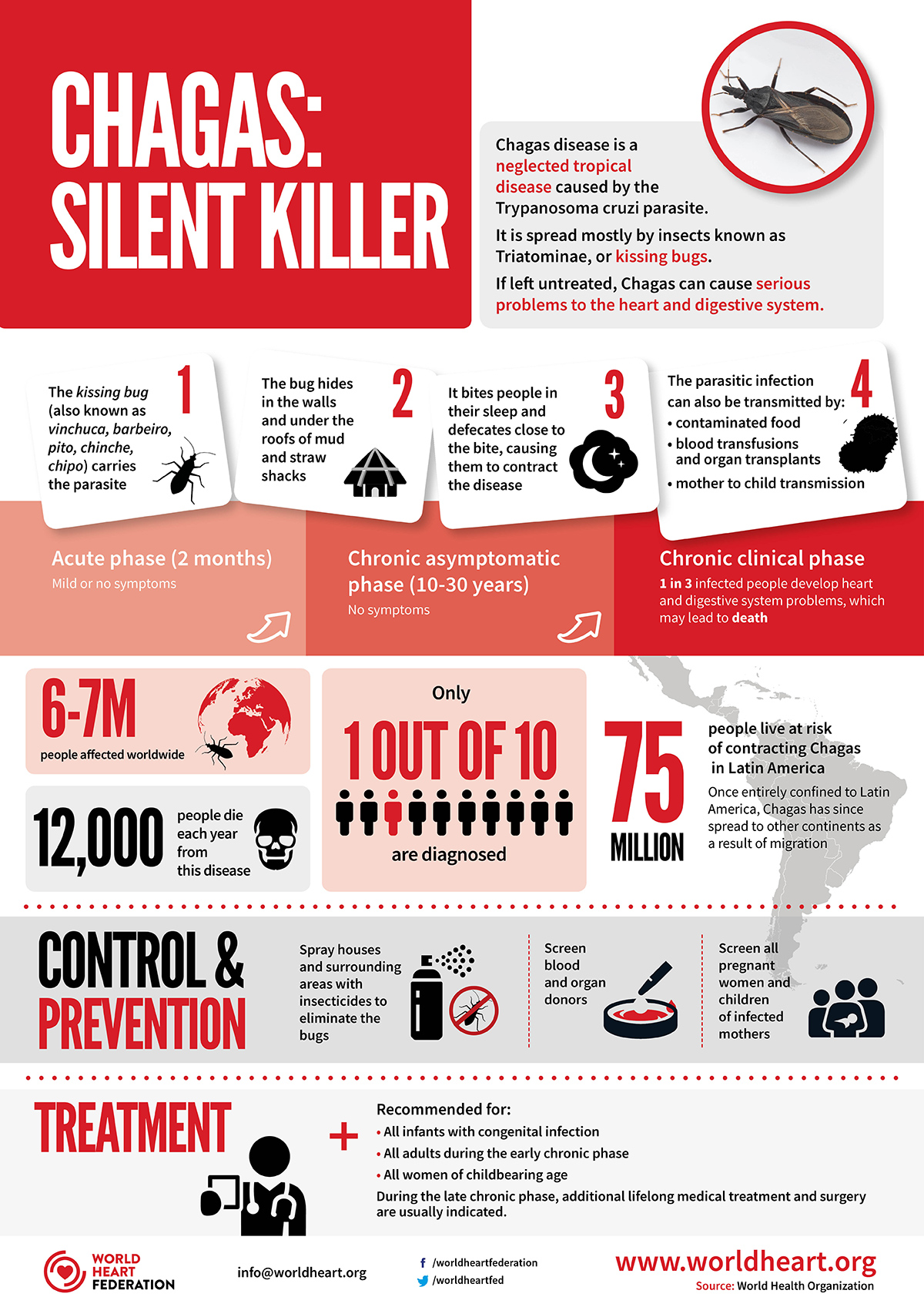 CHAGAS: SILENT KILLER

Chagas disease is a neglected tropical disease caused by the Trypanosoma cruzi parasite.

It is spread mostly by insects known as Triatominae, or kissing bugs.

If left untreated, Chagas can cause serious problems to the heart and digestive system.

1
The kissing bug (also known as vinchuca, barbeiro, pito, chinche, chipo) carries the parasite

2
The bug hides in the walls and under the roofs of mud and straw shacks

3
It bites people in their sleep and defecates close to the bite, causing them to contract the disease

4
The parasitic infection can also be transmitted by:
• contaminated food
• blood transfusions and organ transplants
• mother to child transmission

Acute phase (2 months)
Mild or no symptoms

Chronic asymptomatic phase (10-30 years)
No symptoms

Chronic clinical phase
1 in 3 infected people develop heart and digestive system problems, which may lead to death

6-7M
people affected worldwide

12,000
people die each year from this disease

Only
1 OUT OF 10
are diagnosed

75 MILLION
people live at risk of contracting Chagas in Latin America
Once entirely confined to Latin America, Chagas has since spread to other continents as a result of migration

CONTROL & PREVENTION

Spray houses and surrounding areas with insecticides to eliminate the bugs

Screen blood and organ donors

Screen all pregnant women and children of infected mothers

TREATMENT

Recommended for:
• All infants with congenital infection
• All adults during the early chronic phase
• All women of childbearing age
During the late chronic phase, additional lifelong medical treatment and surgery are usually indicated.

WORLD HEART FEDERATION
info@worldheart.org
/worldheartfederation
/worldheartfed
www.worldheart.org
Source: World Health Organization