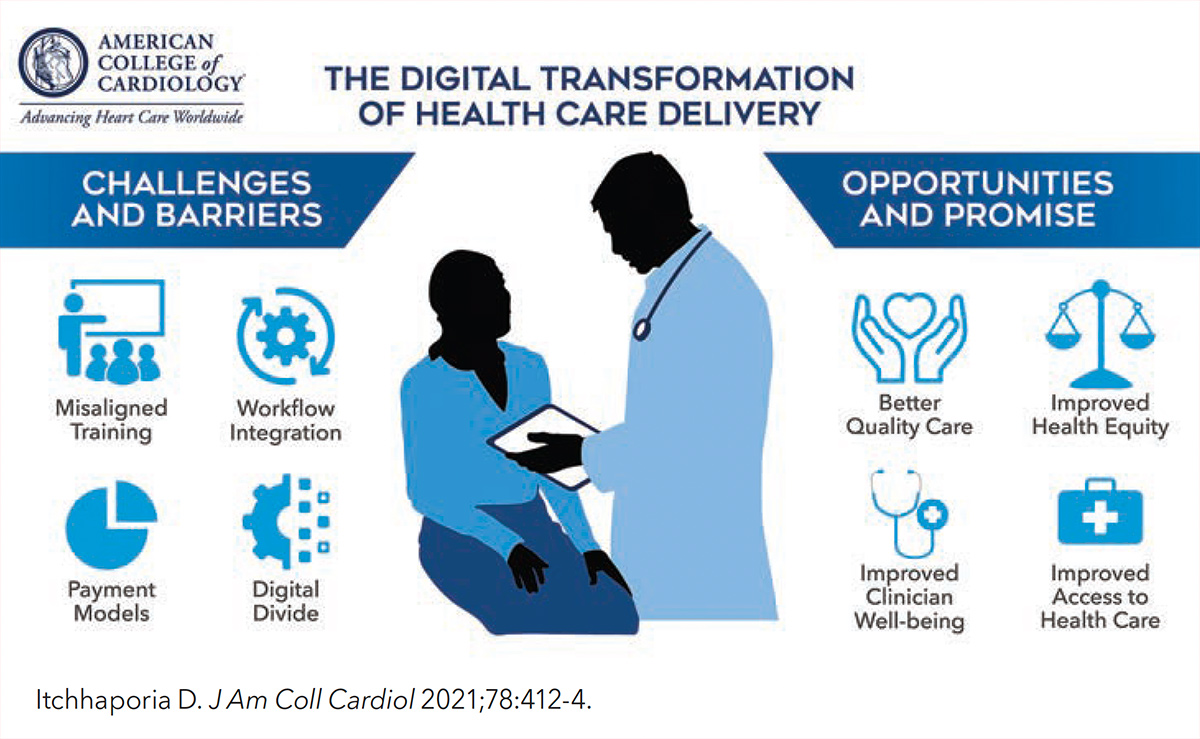 AMERICAN COLLEGE of CARDIOLOGY
Advancing Heart Care Worldwide

THE DIGITAL TRANSFORMATION OF HEALTH CARE DELIVERY

CHALLENGES AND BARRIERS

Misaligned Training

Workflow Integration

Payment Models

Digital Divide

OPPORTUNITIES AND PROMISE

Better Quality Care

Improved Health Equity

Improved Clinician Well-being

Improved Access to Health Care

Itchhaporia D. J Am Coll Cardiol 2021;78:412-4.