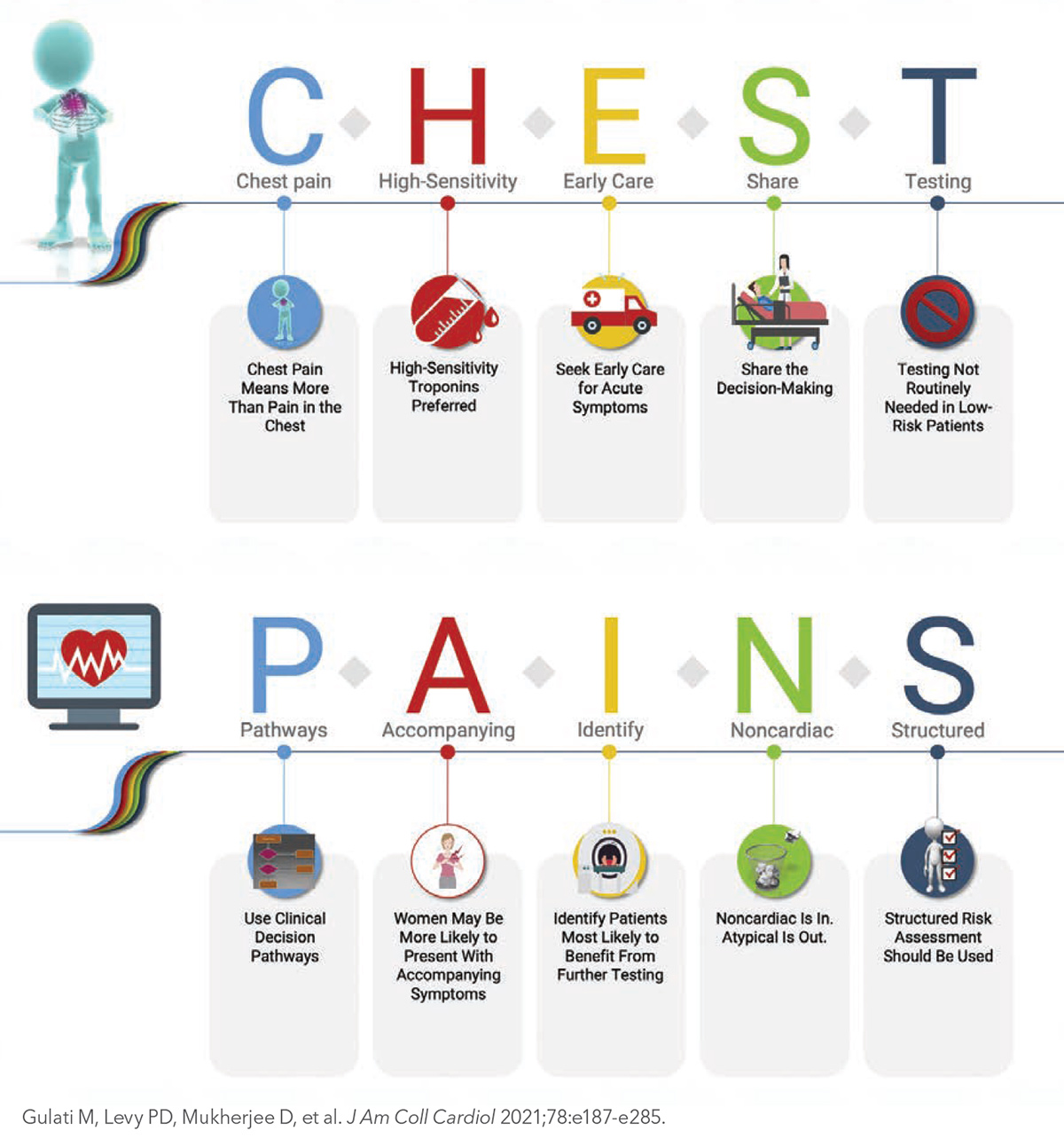 C H E S T

Chest pain
High-Sensitivity
Early Care
Share
Testing

Chest Pain Means More Than Pain in the Chest

High-Sensitivity Troponins Preferred

Seek Early Care for Acute Symptoms

Share the Decision-Making

Testing Not Routinely Needed in Low-Risk Patients

P A I N S

Pathways
Accompanying
Identify
Noncardiac
Structured

Use Clinical Decision Pathways

Women May Be More Likely to Present With Accompanying Symptoms

Identify Patients Most Likely to Benefit From Further Testing

Noncardiac Is In. Atypical Is Out.

Structured Risk Assessment Should Be Used

Gulati M, Levy PD, Mukherjee D, et al. J Am Coll Cardiol 2021;78:e187-e285.