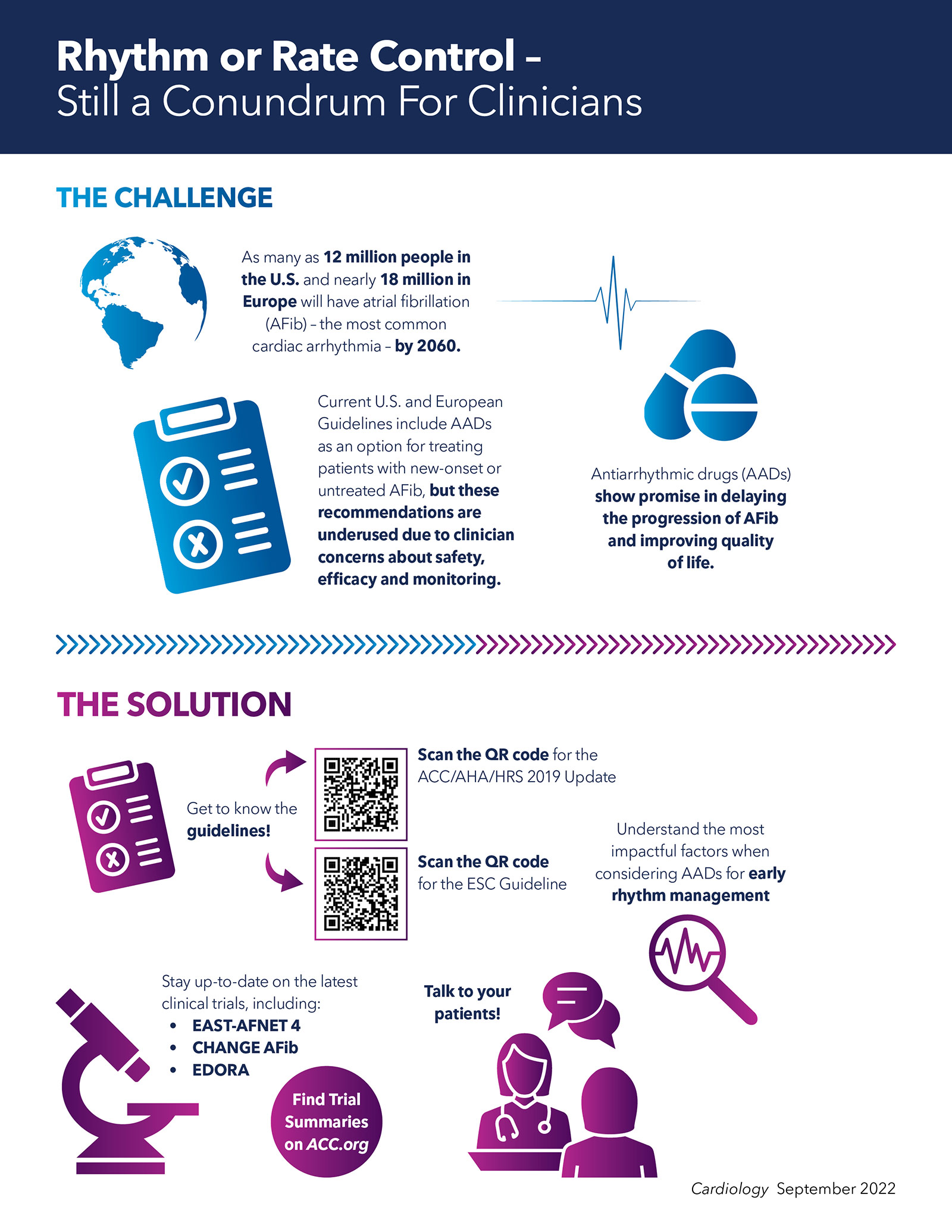 Rhythm or Rate Control –
Still a Conundrum For Clinicians

THE CHALLENGE

As many as 12 million people in the U.S. and nearly 18 million in Europe will have atrial fibrillation (AFib) – the most common cardiac arrhythmia – by 2060.

Current U.S. and European Guidelines include AADs as an option for treating patients with new-onset or untreated AFib, but these recommendations are underused due to clinician concerns about safety, efficacy and monitoring.

Antiarrhythmic drugs (AADs) show promise in delaying the progression of AFib and improving quality of life.

THE SOLUTION

Get to know the guidelines!

Scan the QR code for the ACC/AHA/HRS 2019 Update

Scan the QR code for the ESC Guideline

Understand the most impactful factors when considering AADs for early rhythm management

Stay up-to-date on the latest clinical trials, including:
• EAST-AFNET 4
• CHANGE AFib
• EDORA

Find Trial Summaries on ACC.org

Talk to your patients!

Cardiology September 2022