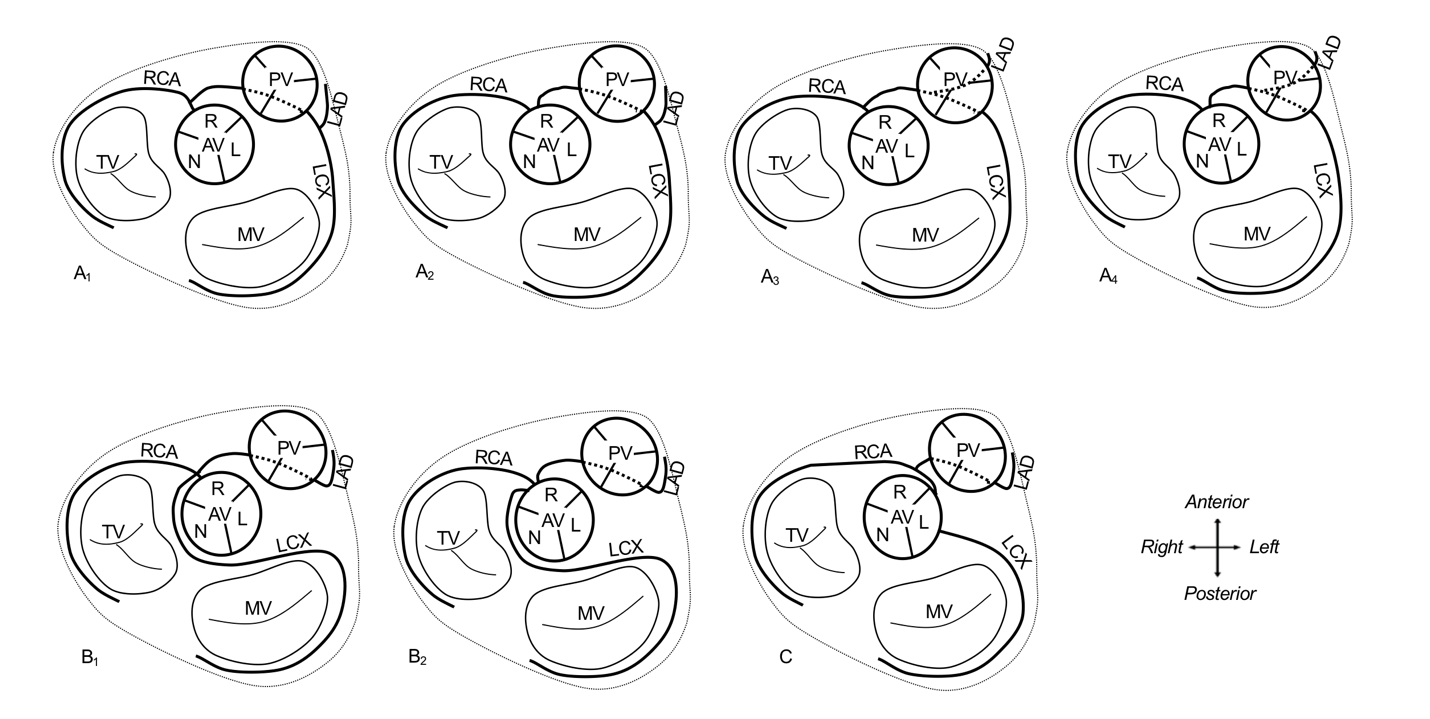 RCA
PV
LAD
R
AV
N
L
TV
LCX
MV
$A_1$

RCA
PV
LAD
R
AV
N
L
TV
LCX
MV
$A_2$

RCA
PV
LAD
R
AV
N
L
TV
LCX
MV
$A_3$

RCA
PV
LAD
R
AV
N
L
TV
LCX
MV
$A_4$

RCA
PV
LAD
R
AV
N
L
TV
LCX
MV
$B_1$

RCA
PV
LAD
R
AV
N
L
TV
LCX
MV
$B_2$

RCA
PV
LAD
R
AV
N
L
TV
LCX
MV
C

Anterior
Right
Left
Posterior